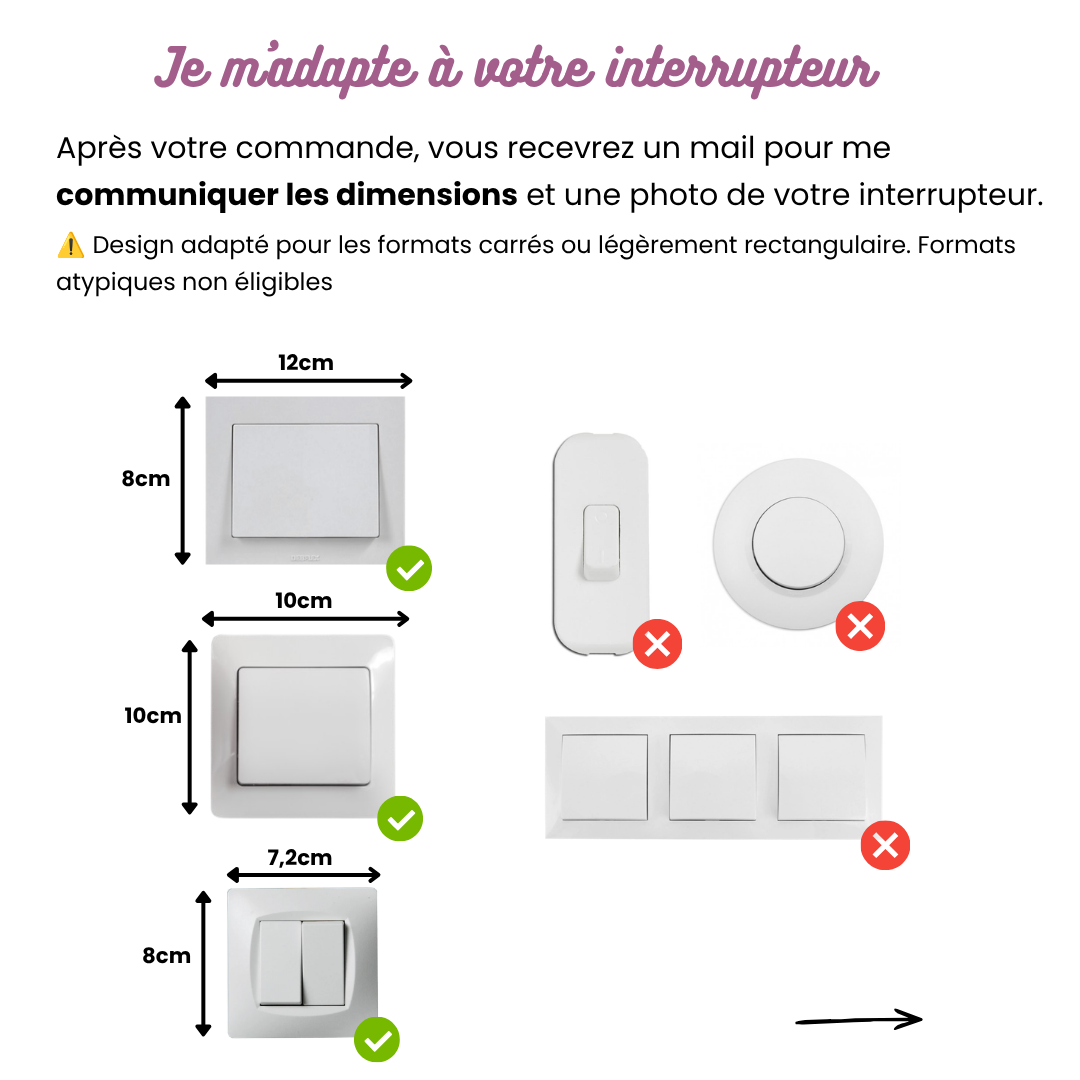 Je m'adapte à votre interrupteur

Après votre commande, vous recevrez un mail pour me **communiquer les dimensions** et une photo de votre interrupteur.

⚠️ Design adapté pour les formats carrés ou légèrement rectangulaire. Formats atypiques non éligibles

12cm

8cm

10cm

10cm

7,2cm

8cm